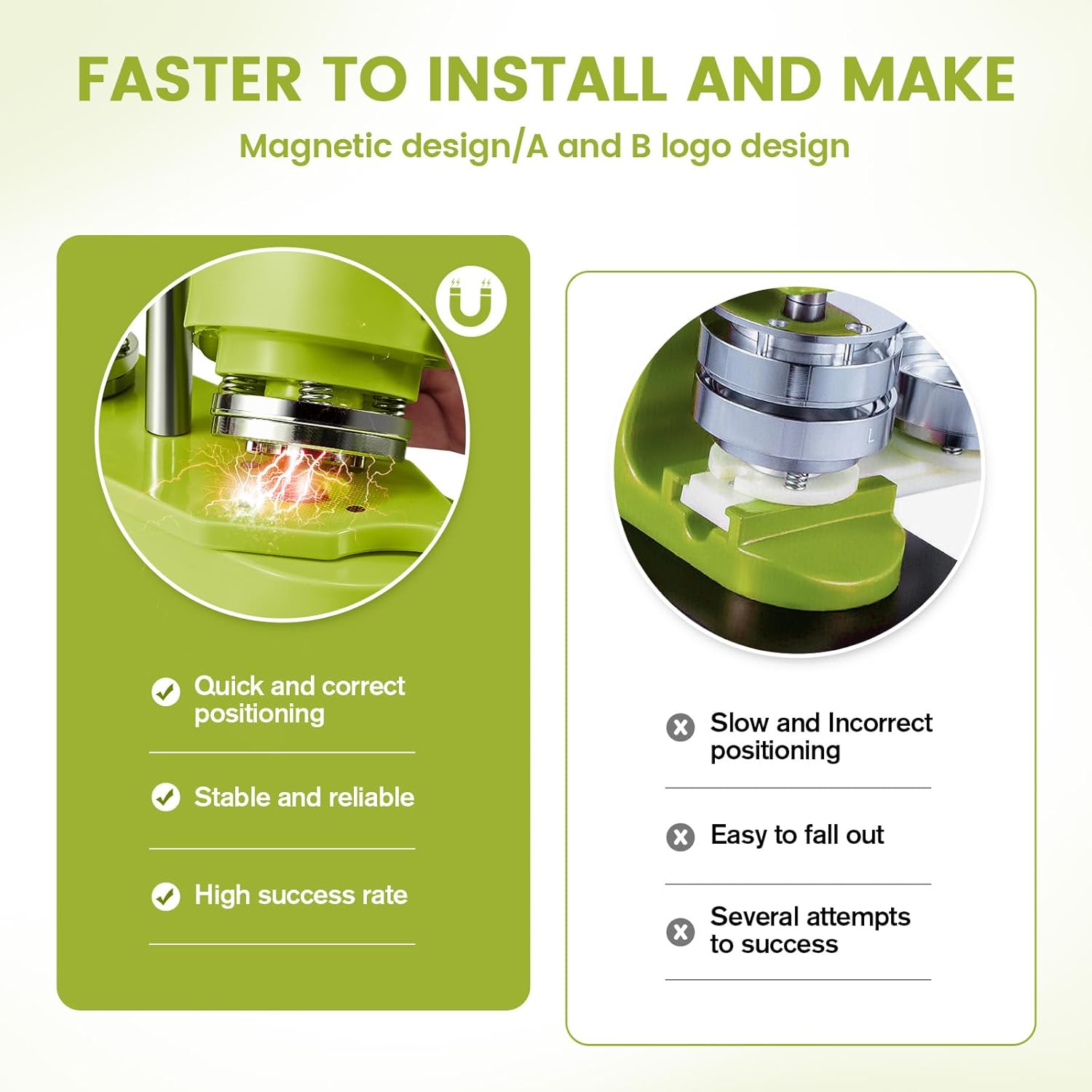 FASTER TO INSTALL AND MAKE

Magnetic design/A and B logo design

Quick and correct positioning

Stable and reliable

High success rate

L

Slow and Incorrect positioning

Easy to fall out

Several attempts to success